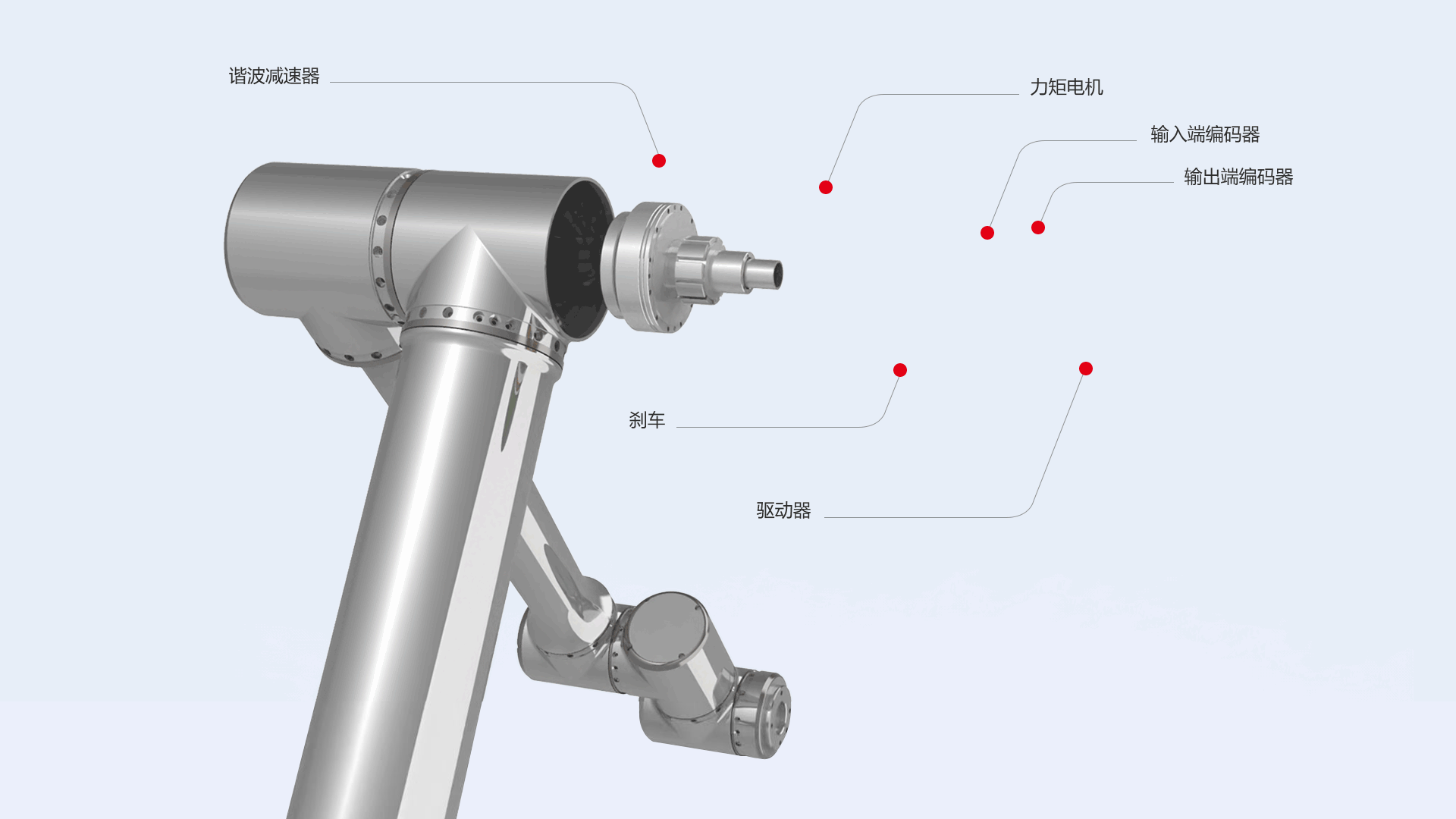 谐波减速器

力矩电机

输入端编码器

输出端编码器

刹车

驱动器